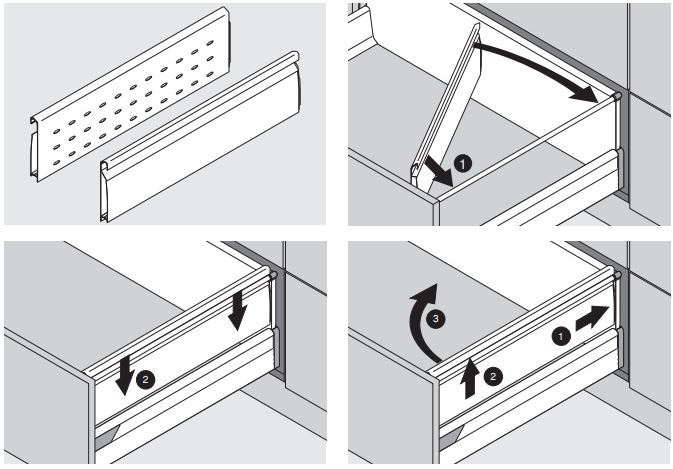 1

2

3

1

2